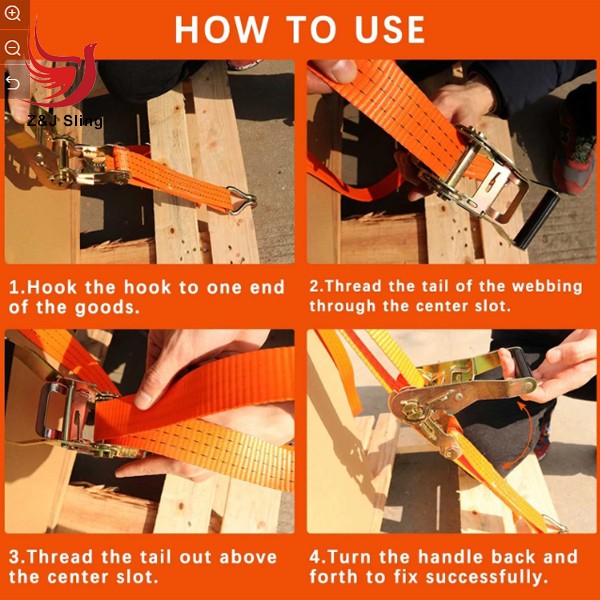 HOW TO USE

Z&J Sling

1.Hook the hook to one end of the goods.

2.Thread the tail of the webbing through the center slot.

3.Thread the tail out above the center slot.

4.Turn the handle back and forth to fix successfully.